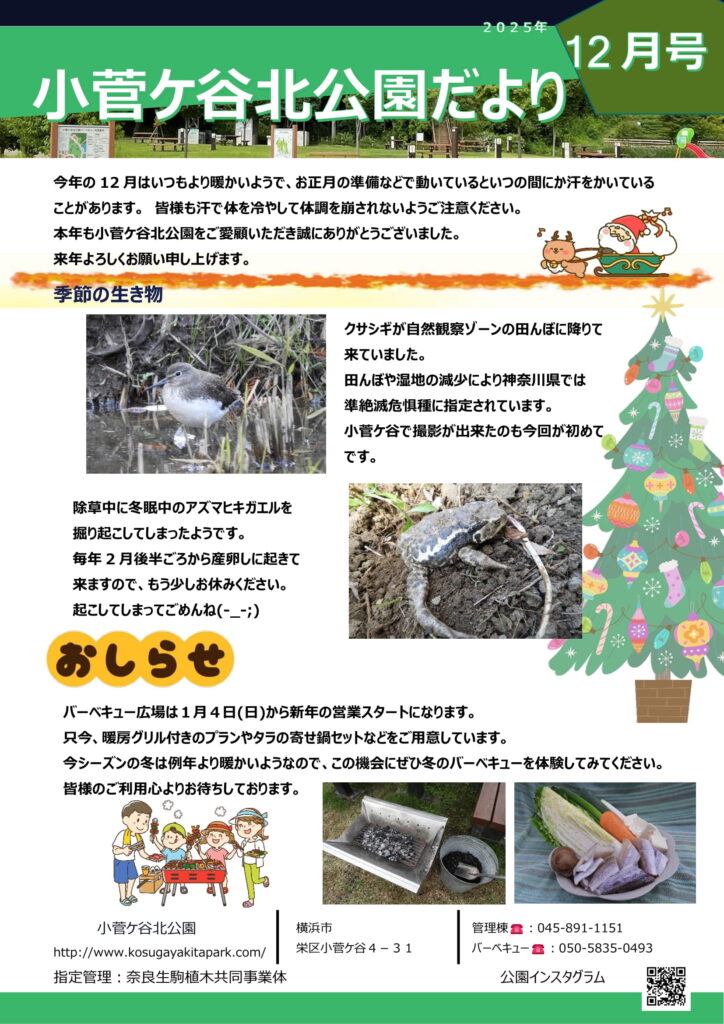 2025年

12月号

小菅ケ谷北公園だより

今年の12月はいつもより暖かいようで、お正月の準備などで動いているといつの間にか汗をかいていることがあります。 皆様も汗で体を冷やして体調を崩されないようご注意ください。
本年も小菅ケ谷北公園をご愛顧いただき誠にありがとうございました。
来年よろしくお願い申し上げます。

季節の生き物

クサシギが自然観察ゾーンの田んぼに降りて来ていました。
田んぼや湿地の減少により神奈川県では準絶滅危惧種に指定されています。
小菅ケ谷で撮影が出来たのも今回が初めてです。

除草中に冬眠中のアズマヒキガエルを掘り起こしてしまったようです。
毎年2月後半ごろから産卵しに起きて来ますので、もう少しお休みください。
起こしてしまってごめんね(-_-;)

おしらせ

バーベキュー広場は1月4日(日)から新年の営業スタートになります。
只今、暖房グリル付きのプランやタラの寄せ鍋セットなどをご用意しています。
今シーズンの冬は例年より暖かいようなので、この機会にぜひ冬のバーベキューを体験してみてください。
皆様のご利用心よりお待ちしております。

小菅ケ谷北公園
http://www.kosugayakitapark.com/
指定管理：奈良生駒植木共同事業体

横浜市
栄区小菅ケ谷4－31

管理棟☎：045-891-1151
バーベキュー☎：050-5835-0493

公園インスタグラム